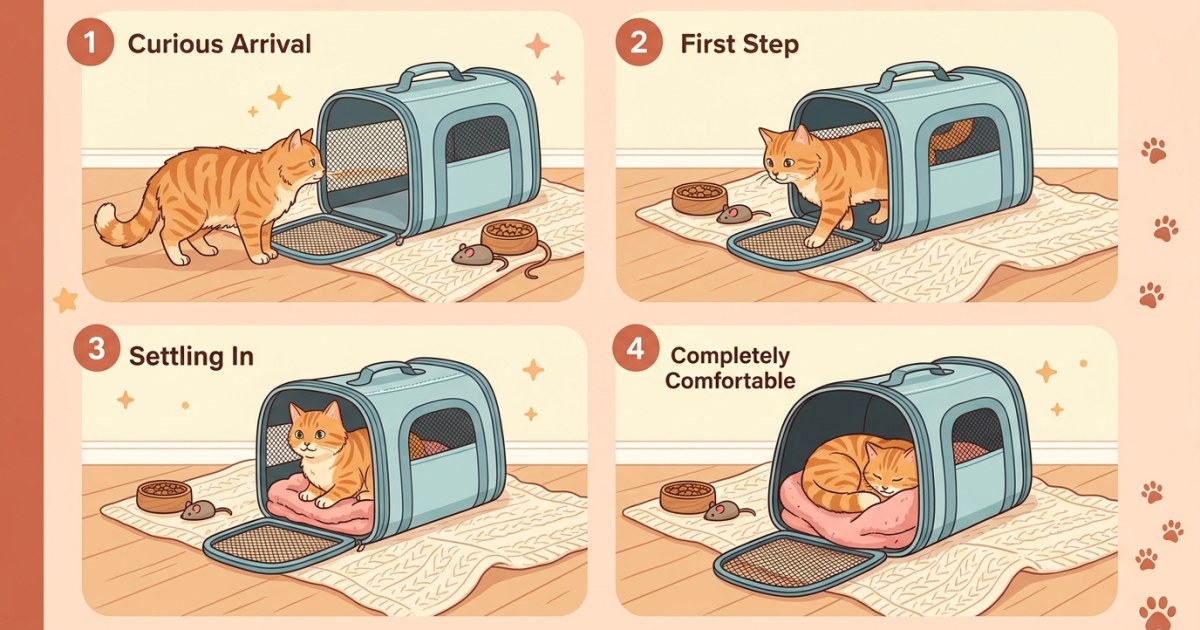 1 Curious Arrival

2 First Step

3 Settling In

4 Completely Comfortable